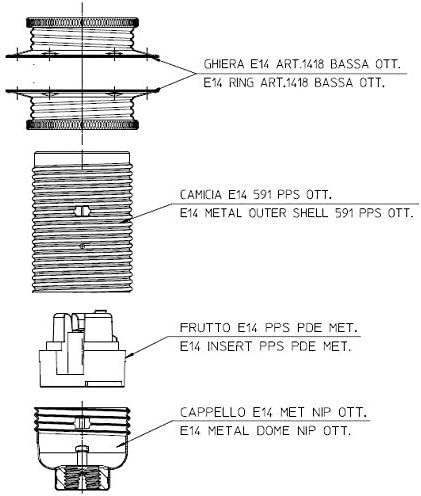 GHIERA E14 ART.1418 BASSA OTT.
E14 RING ART.1418 BASSA OTT.

CAMICIA E14 591 PPS OTT.
E14 METAL OUTER SHELL 591 PPS OTT.

FRUTTO E14 PPS PDE MET.
E14 INSERT PPS PDE MET.

CAPPELLO E14 MET NIP OTT.
E14 METAL DOME NIP OTT.