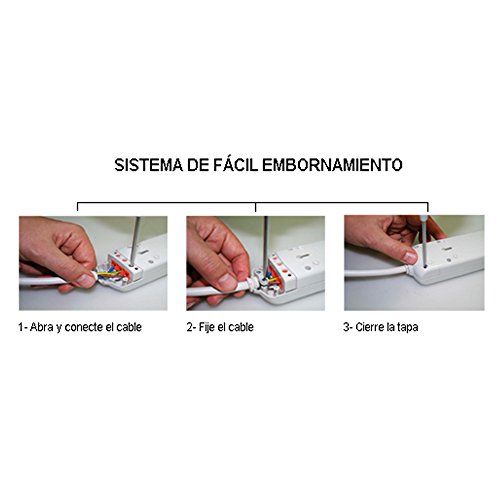 SISTEMA DE FÁCIL EMBORNAMIENTO

1- Abra y conecte el cable

2- Fije el cable

3- Cierre la tapa